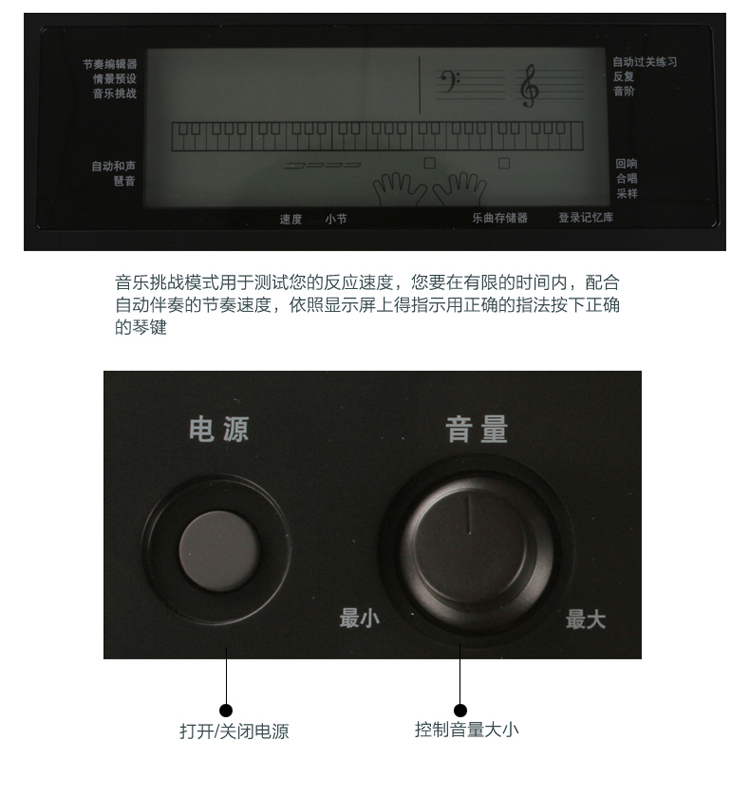 节奏编辑器
情景预设
音乐挑战

自动和声
琶音

自动过关练习
反复
音阶

回响
合唱
采样

速度 小节

乐曲存储器 登录记忆库

音乐挑战模式用于测试您的反应速度，您要在有限的时间内，配合自动伴奏的节奏速度，依照显示屏上得指示用正确的指法按下正确的琴键

电源

音量

最小

最大

打开/关闭电源

控制音量大小